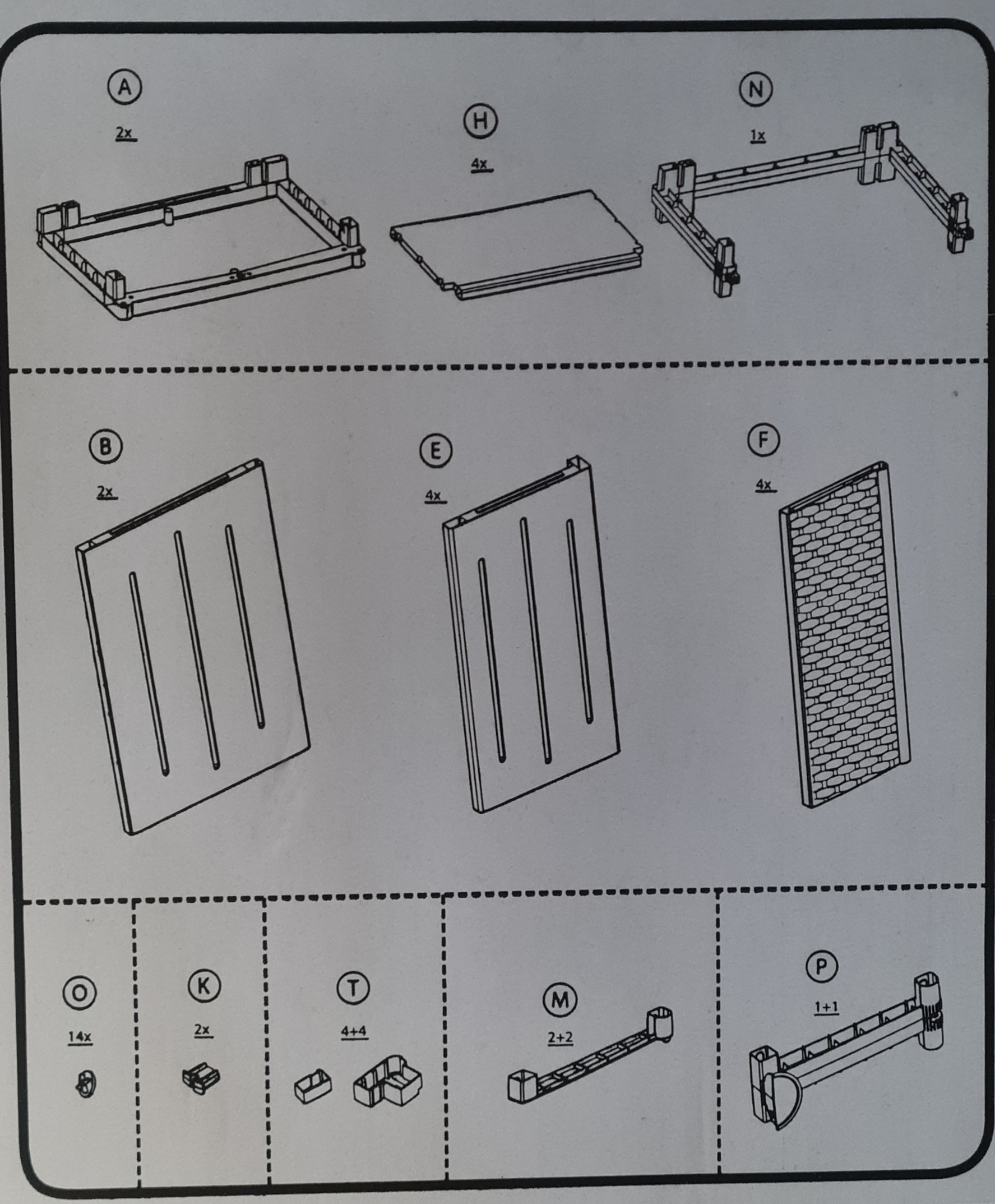 A
2x

H
4x

N
1x

B
2x

E
4x

F
4x

O
14x

K
2x

T
4+4

M
2+2

P
1+1