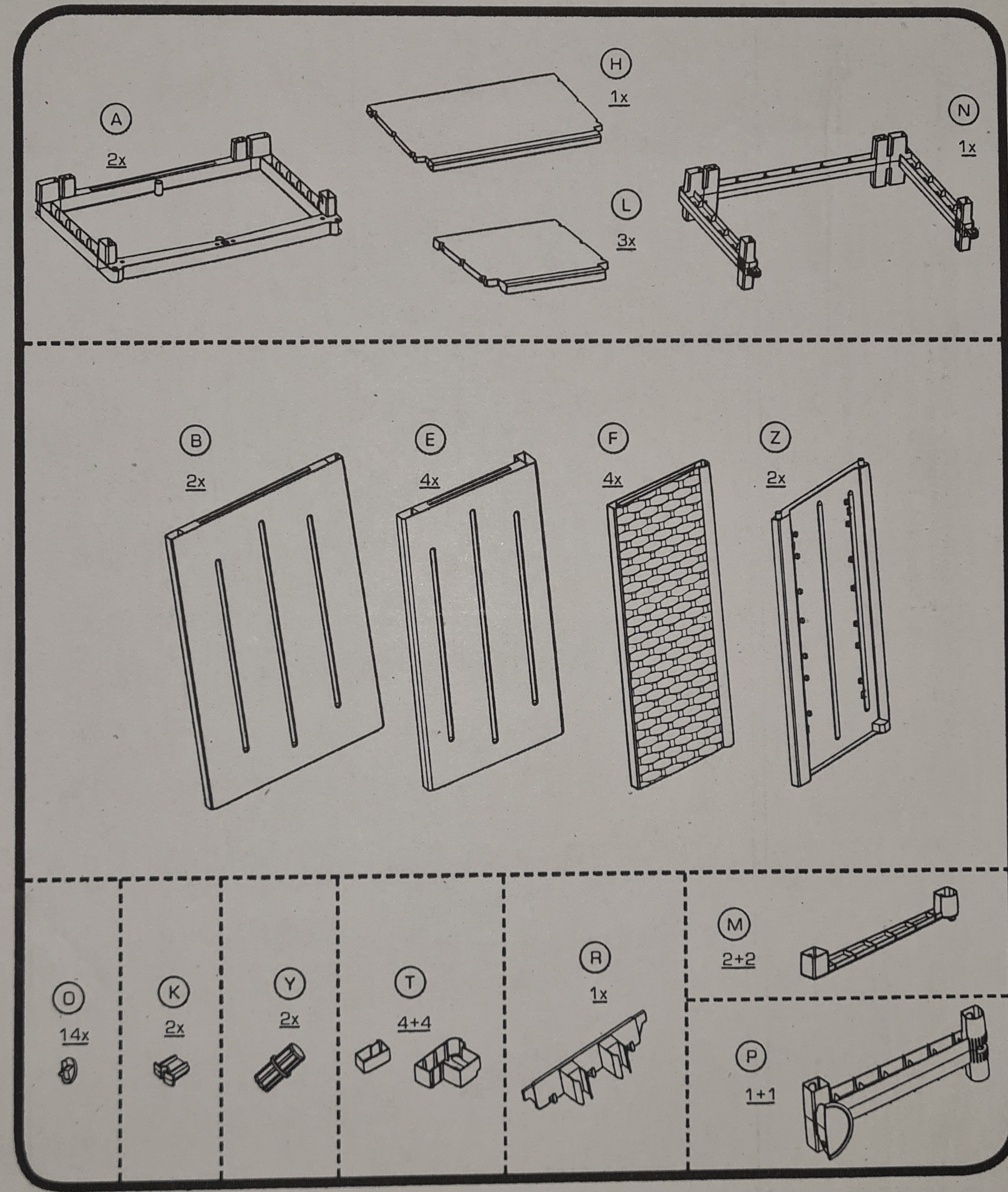 A
2x

H
1x

L
3x

N
1x

B
2x

E
4x

F
4x

Z
2x

O
14x

K
2x

Y
2x

T
4+4

R
1x

M
2+2

P
1+1