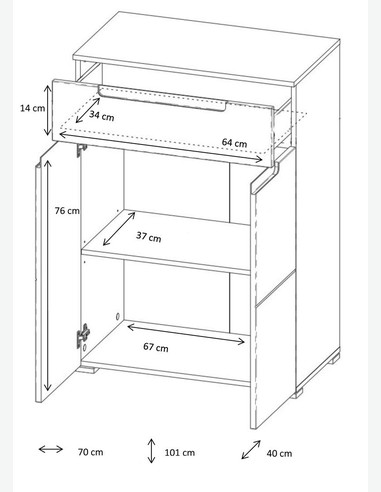 14 cm
34 cm
64 cm
76 cm
37 cm
67 cm

70 cm
101 cm
40 cm