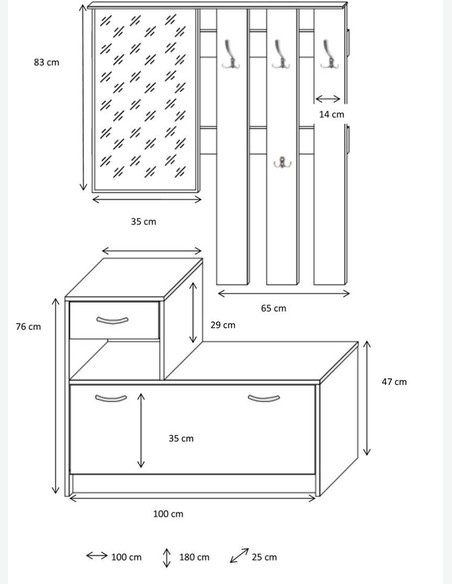 83 cm

14 cm

35 cm

65 cm

76 cm

29 cm

47 cm

35 cm

100 cm

100 cm 180 cm 25 cm