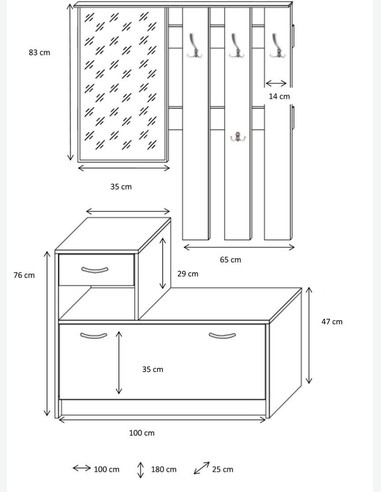 83 cm

14 cm

35 cm

65 cm

76 cm

29 cm

47 cm

35 cm

100 cm

100 cm 180 cm 25 cm