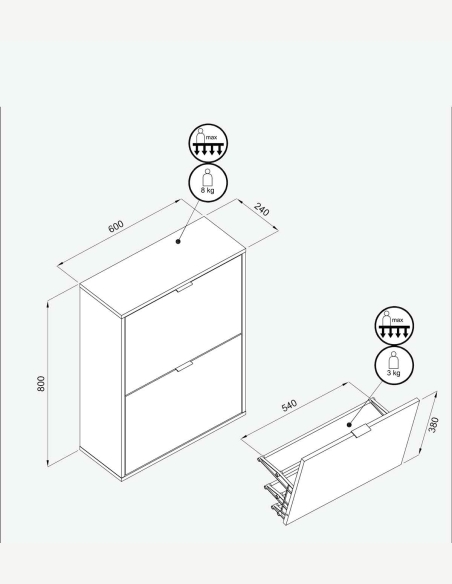 max

8 kg

600

240

800

max

3 kg

540

380