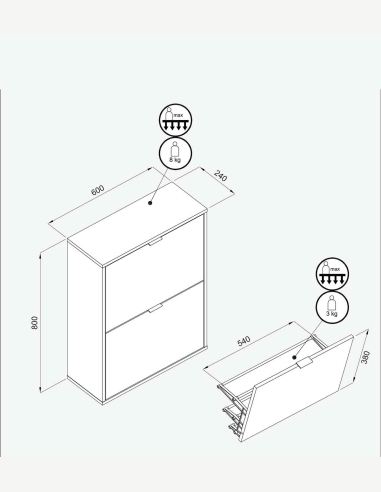 max

8 kg

600

240

800

max

3 kg

540

380