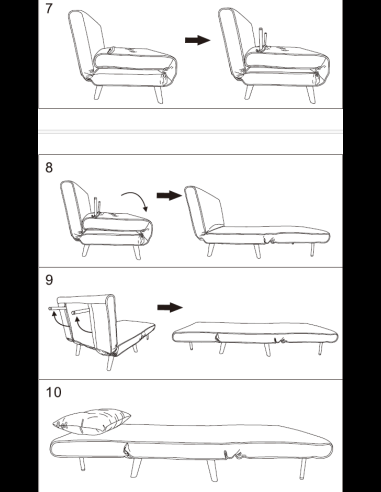 7

8

9

10