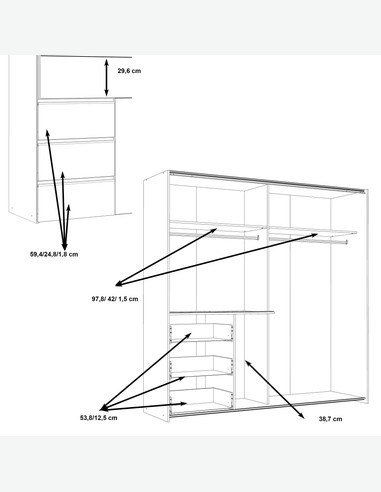 29,6 cm

59,4/24,8/1,8 cm

97,8/ 42/ 1,5 cm

53,8/12,5 cm

38,7 cm