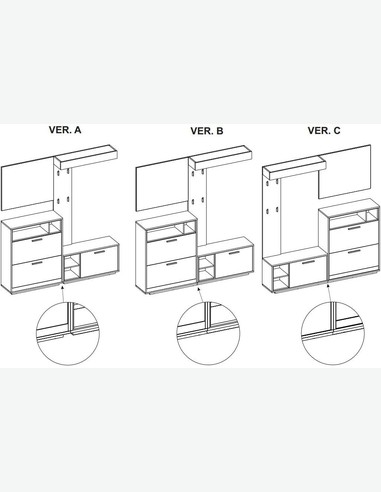 VER. A

VER. B

VER. C