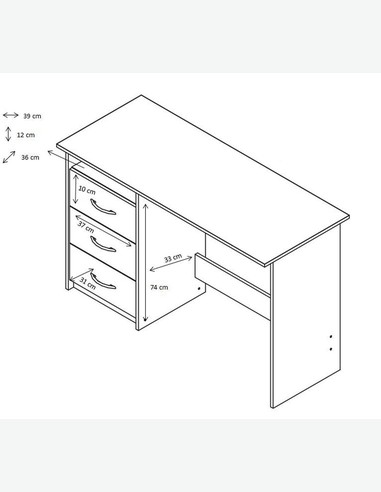 39 cm
12 cm
36 cm
10 cm
37 cm
31 cm
33 cm
74 cm