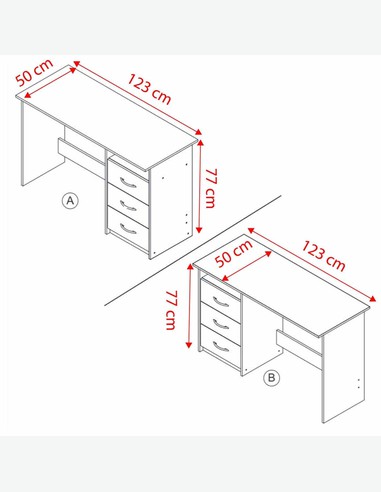 50 cm
123 cm
77 cm
A
50 cm
123 cm
77 cm
B